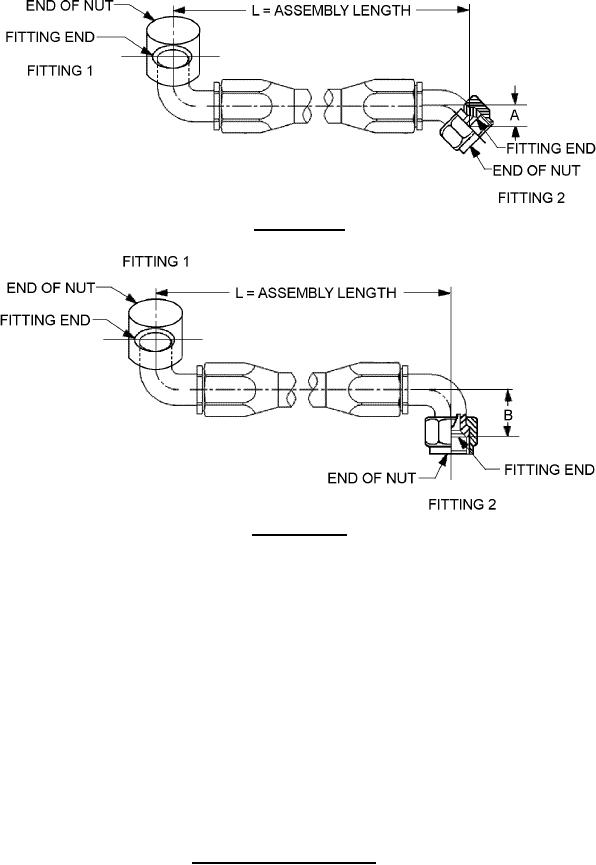 END OF NUT
L = ASSEMBLY LENGTH
FITTING END
FITTING 1
A
FITTING END
END OF NUT
FITTING 2

FITTING 1
END OF NUT
L = ASSEMBLY LENGTH
FITTING END
B
FITTING END
END OF NUT
FITTING 2